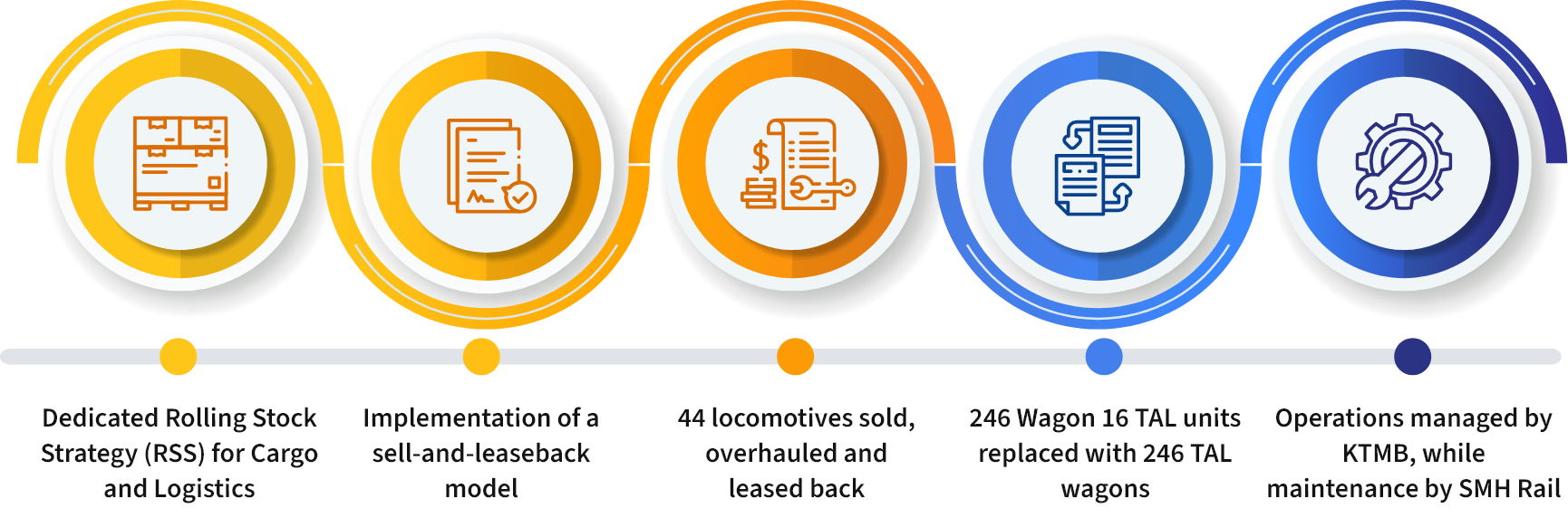 Dedicated Rolling Stock Strategy (RSS) for Cargo and Logistics

Implementation of a sell-and-leaseback model

44 locomotives sold, overhauled and leased back

246 Wagon 16 TAL units replaced with 246 TAL wagons

Operations managed by KTMB, while maintenance by SMH Rail